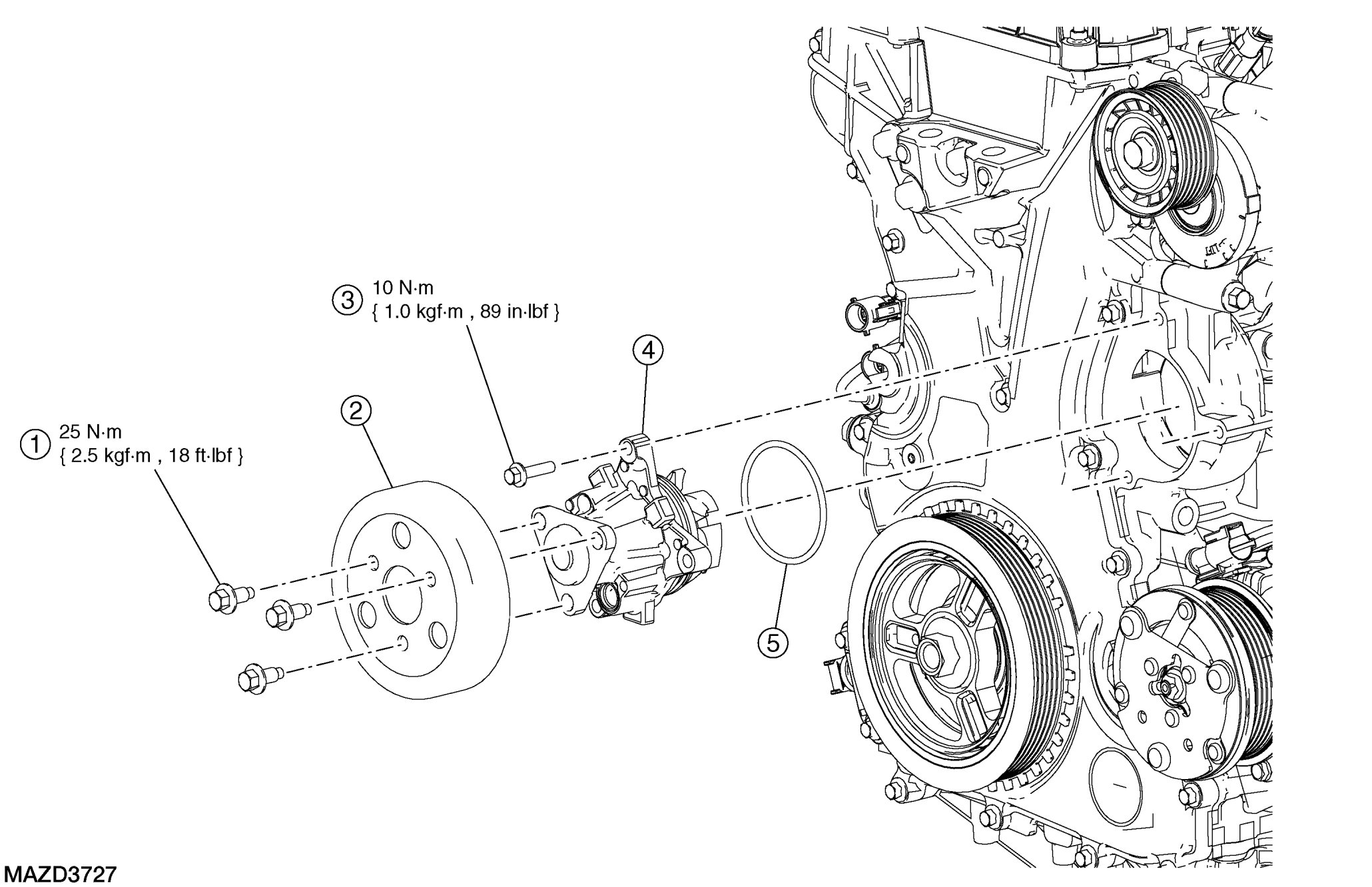 3 10 N·m
{ 1.0 kgf·m , 89 in·lbf }

4

2

1 25 N·m
{ 2.5 kgf·m , 18 ft·lbf }

5

MAZD3727