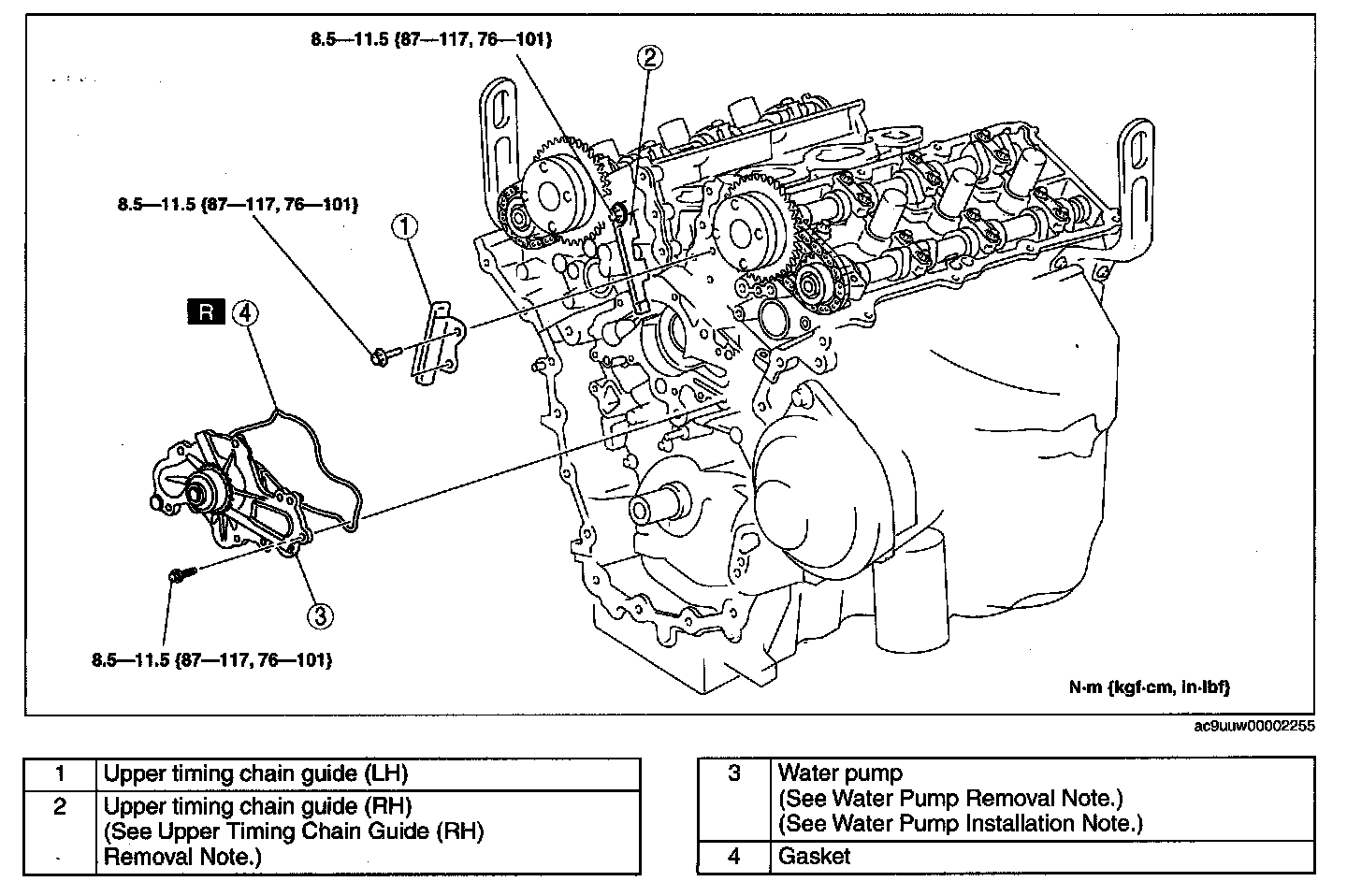 8.5—11.5 {87—117, 76—101}

2

8.5—11.5 {87—117, 76—101}

1

R 4

3

8.5—11.5 {87—117, 76—101}

N·m {kgf·cm, in·lbf}

ac9uuw00002255

| 1 | Upper timing chain guide (LH) |
|---|---|
| 2 | Upper timing chain guide (RH) (See Upper Timing Chain Guide (RH) Removal Note.) |

| 3 | Water pump (See Water Pump Removal Note.) (See Water Pump Installation Note.) |
|---|---|
| 4 | Gasket |