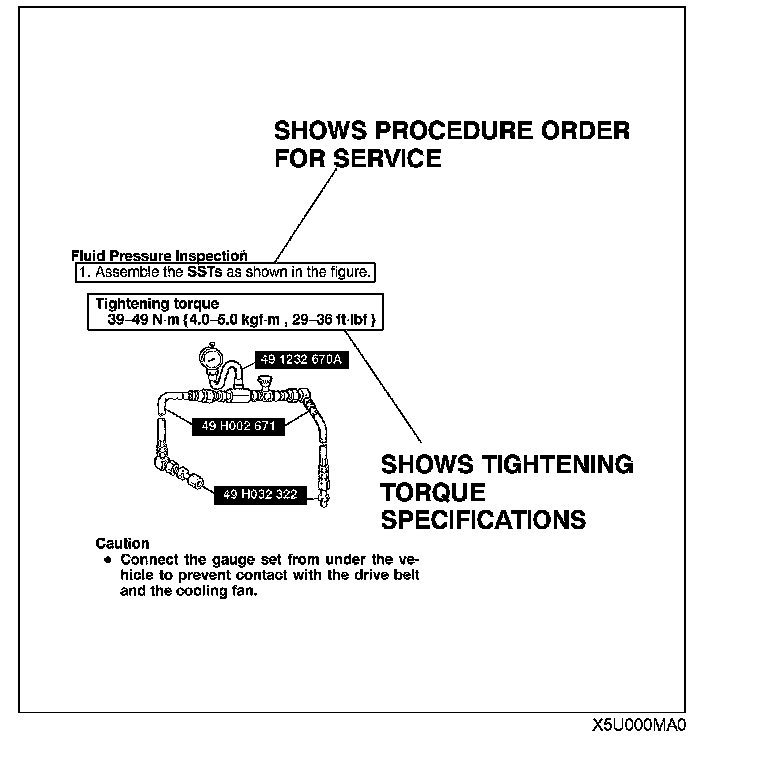 SHOWS PROCEDURE ORDER FOR SERVICE

Fluid Pressure Inspection
1. Assemble the SSTs as shown in the figure.

Tightening torque
39–49 N·m {4.0–5.0 kgf·m , 29–36 ft·lbf }

49 1232 670A

49 H002 671

49 H032 322

SHOWS TIGHTENING TORQUE SPECIFICATIONS

Caution
• Connect the gauge set from under the vehicle to prevent contact with the drive belt and the cooling fan.

X5U000MA0