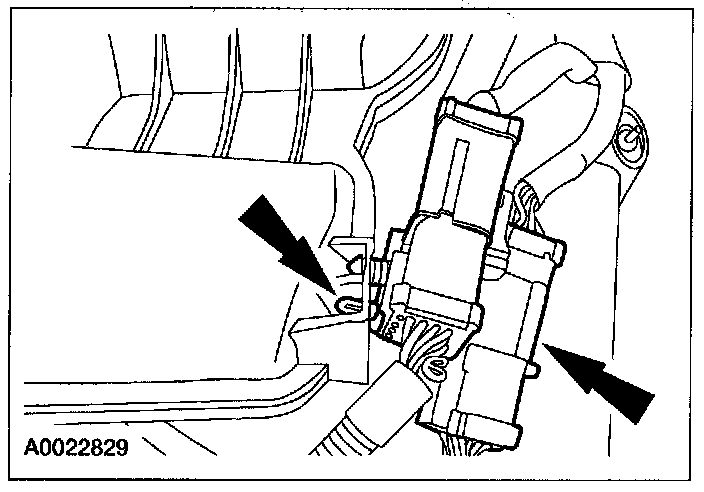 A0022829