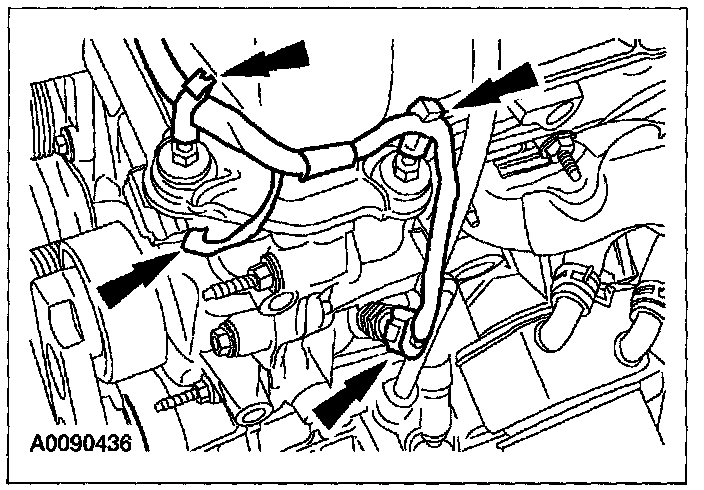 A0090436