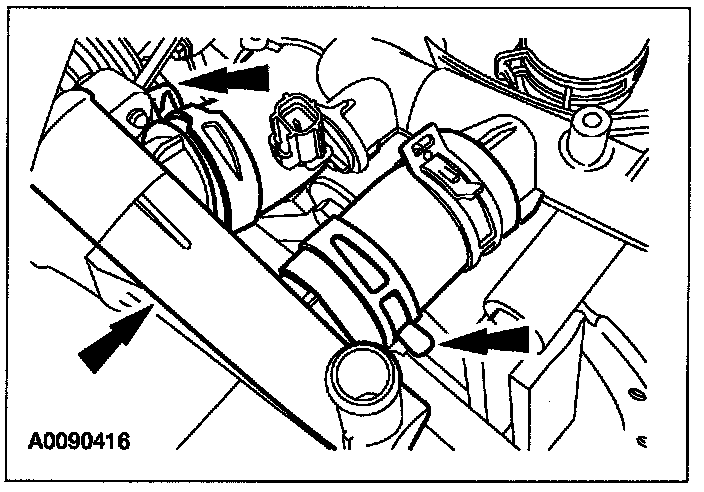 A0090416