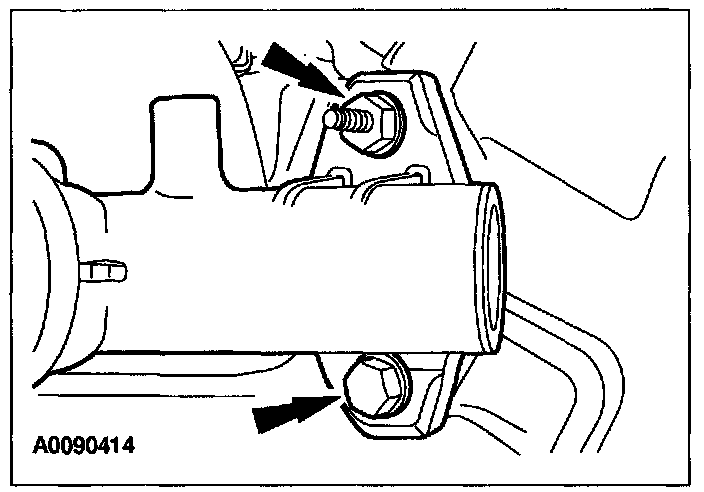 A0090414