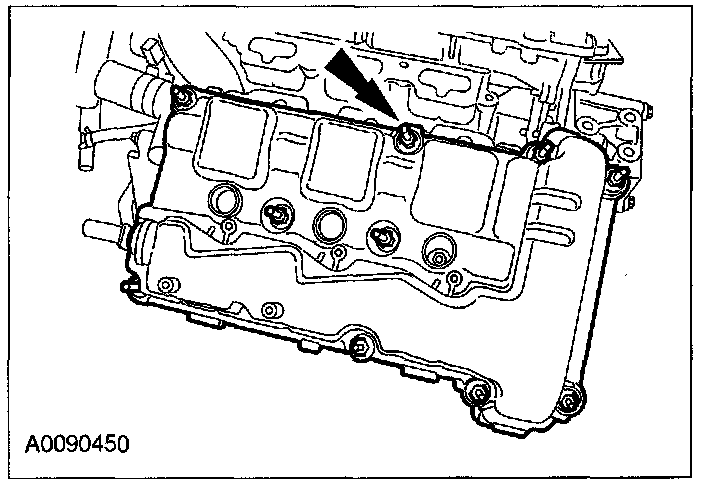 A0090450