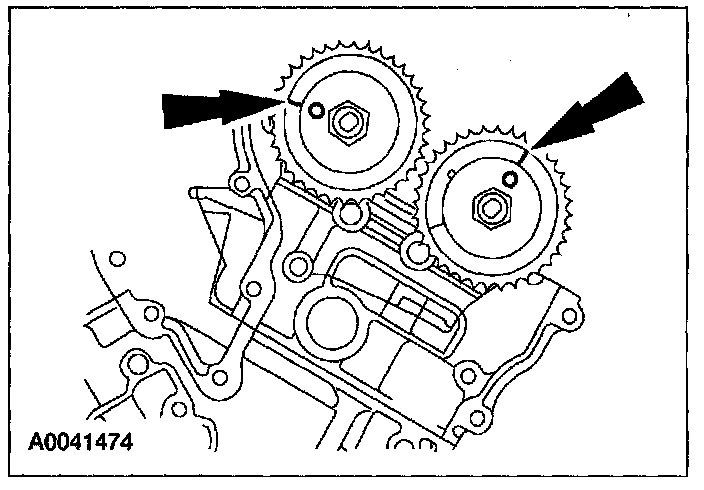 A0041474