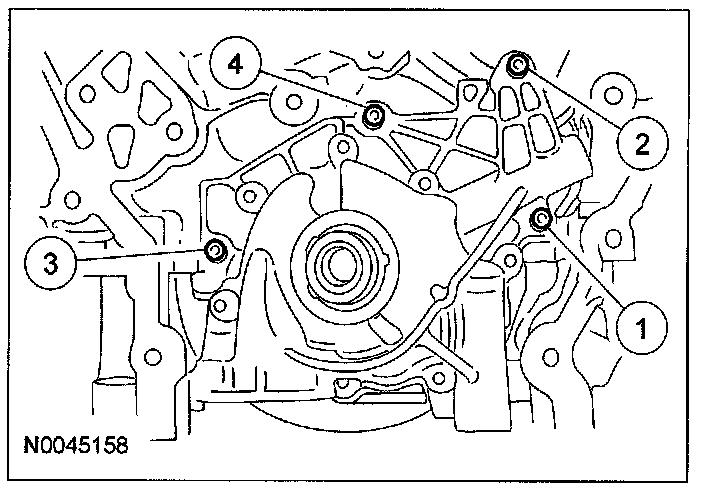 4
2
3
1
N0045158