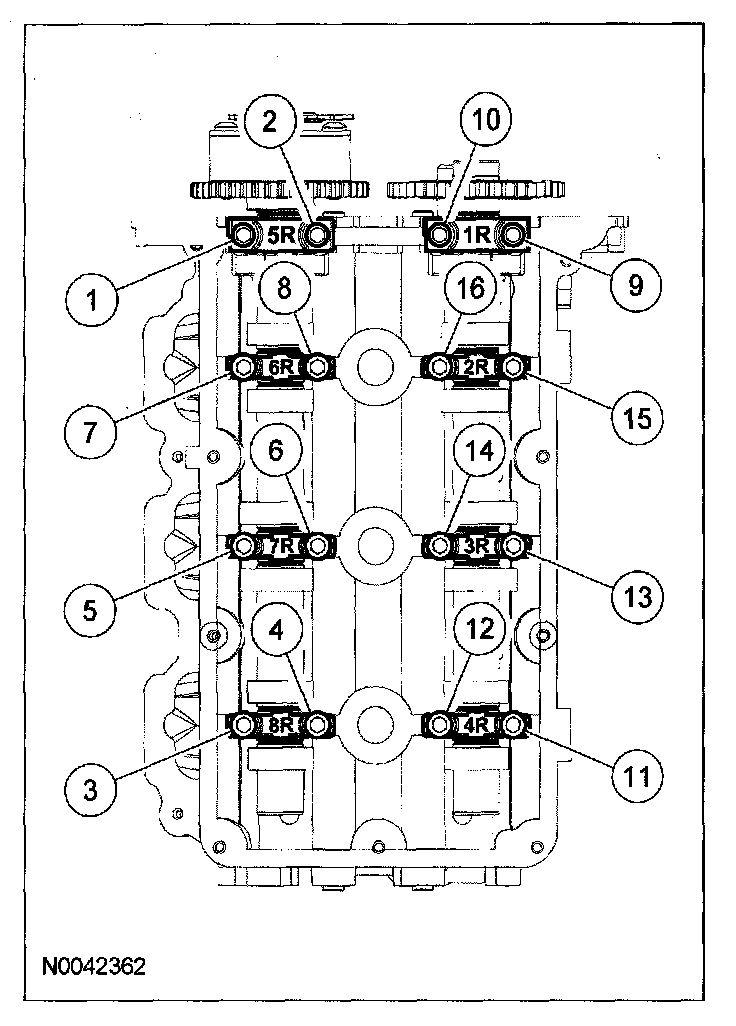 2
10
5R
1R
1
9
8
16
6R
2R
7
15
6
14
7R
3R
5
13
4
12
8R
4R
3
11
N0042362