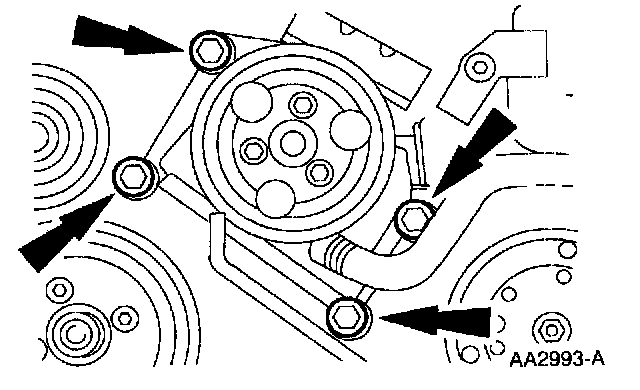 AA2993-A