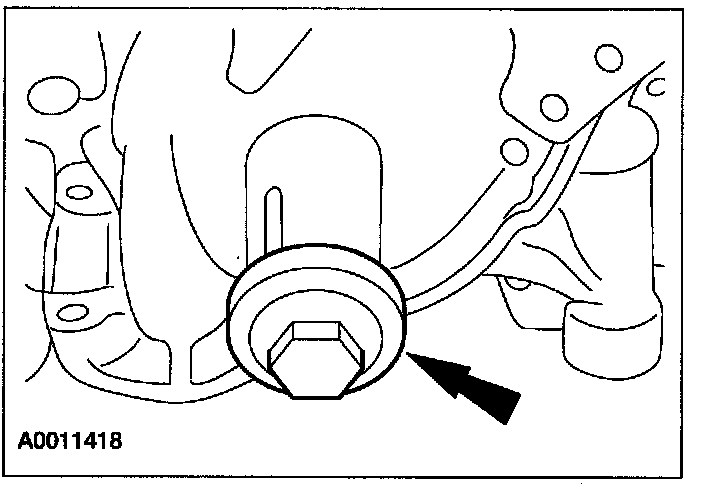 A0011418