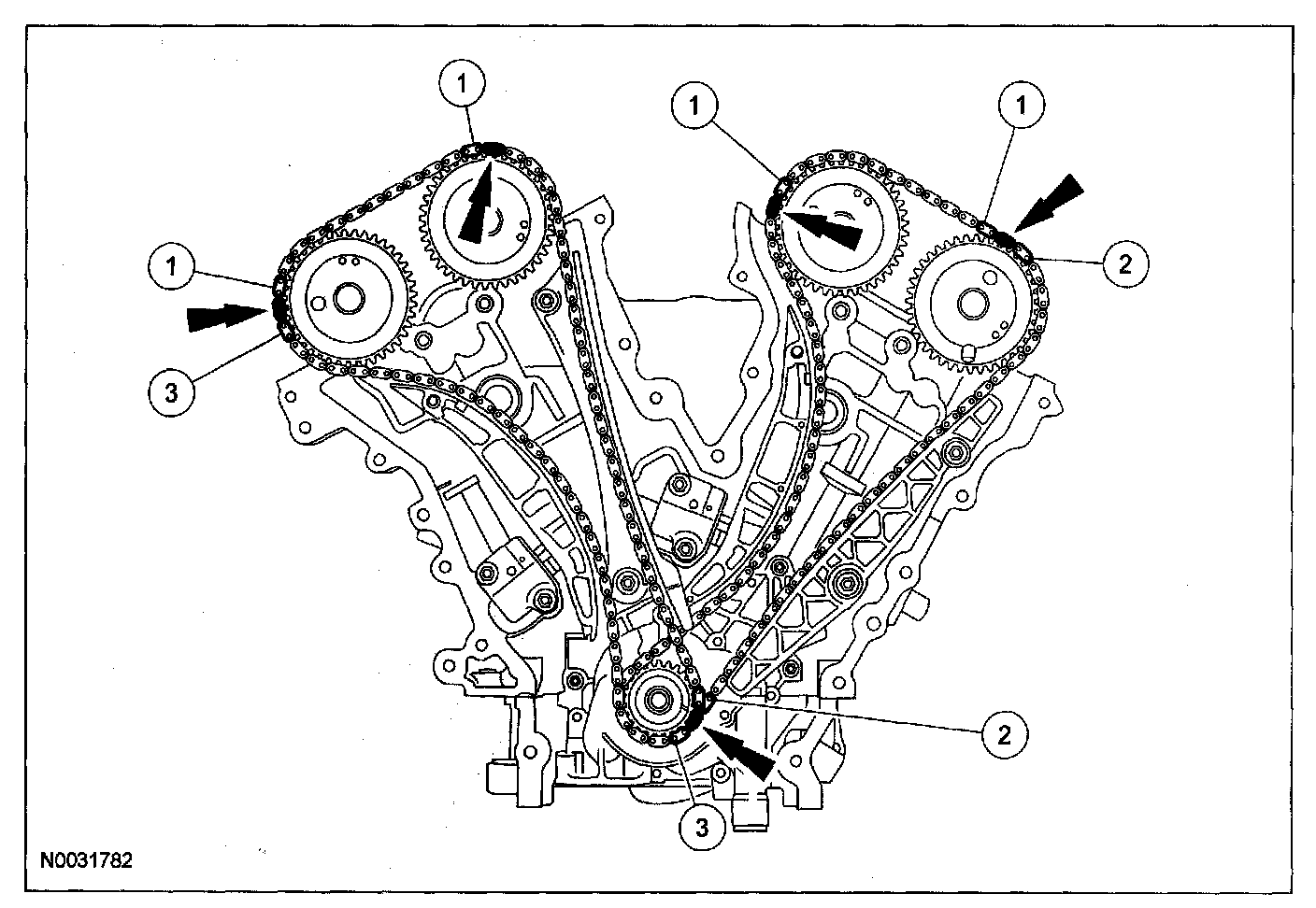 1
1
1
1
2
3
2
3
N0031782