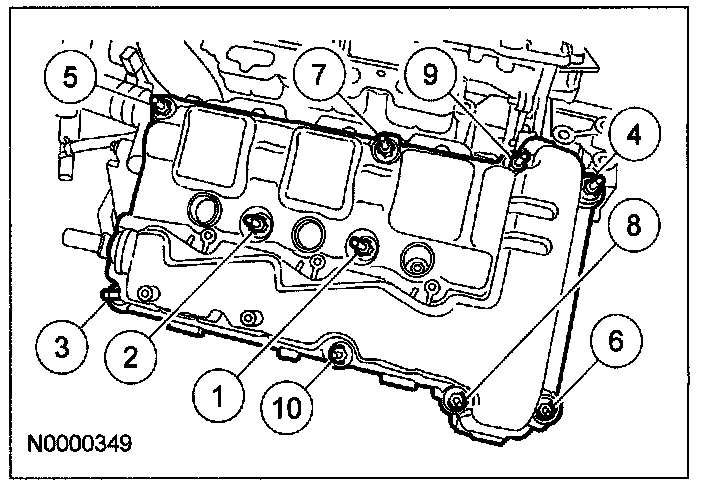 5
7
9
4
8
3
2
1
10
6
N0000349