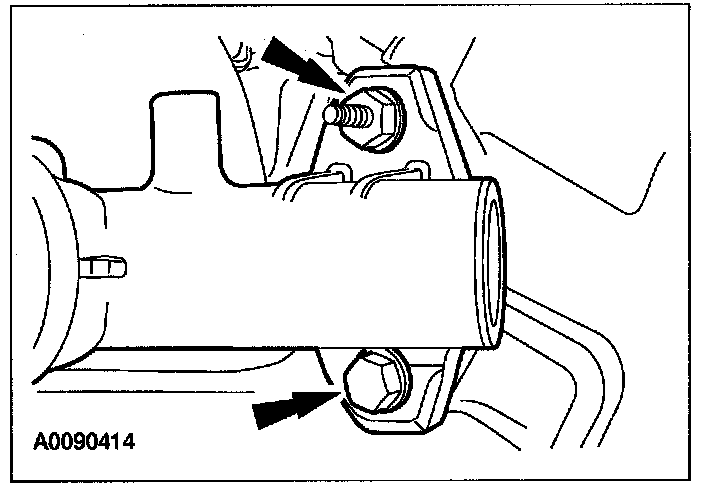 A0090414