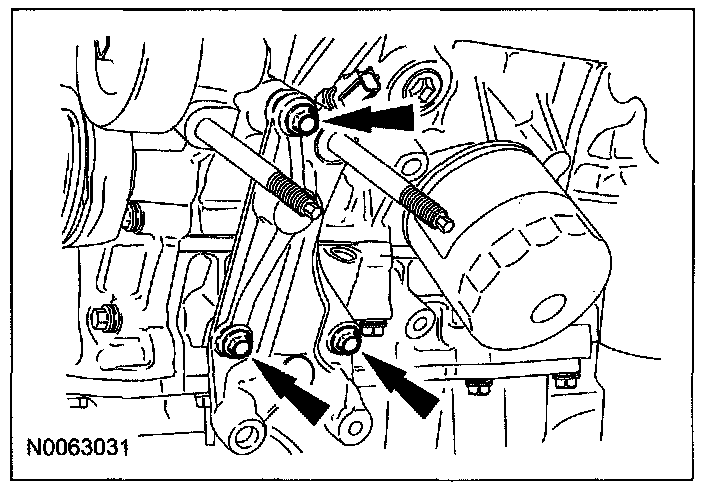 N0063031