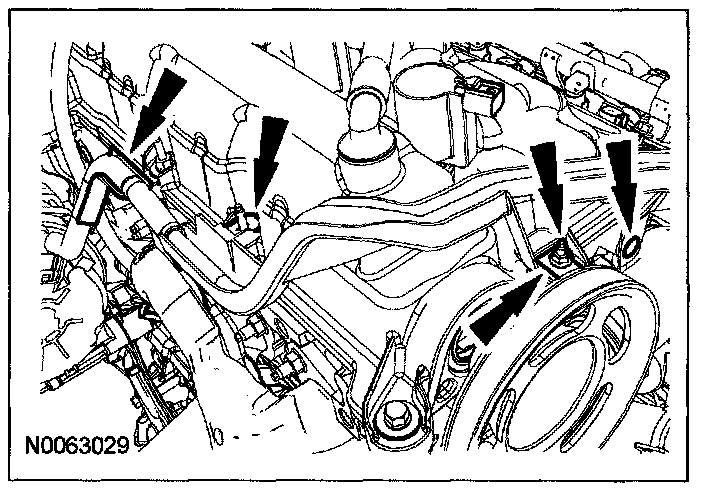 N0063029