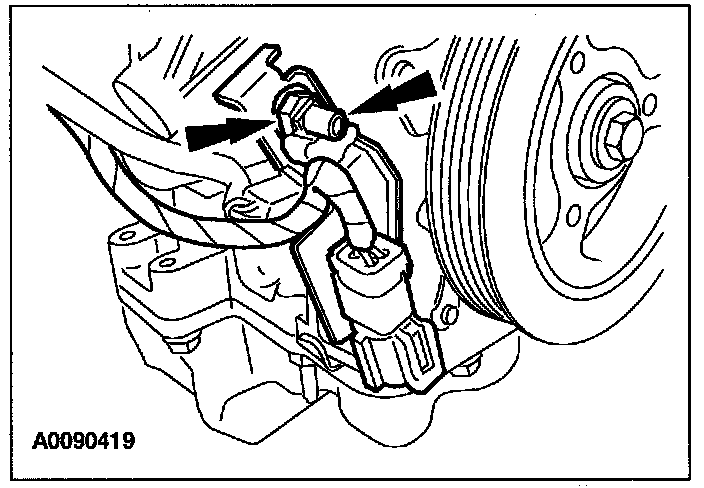 A0090419