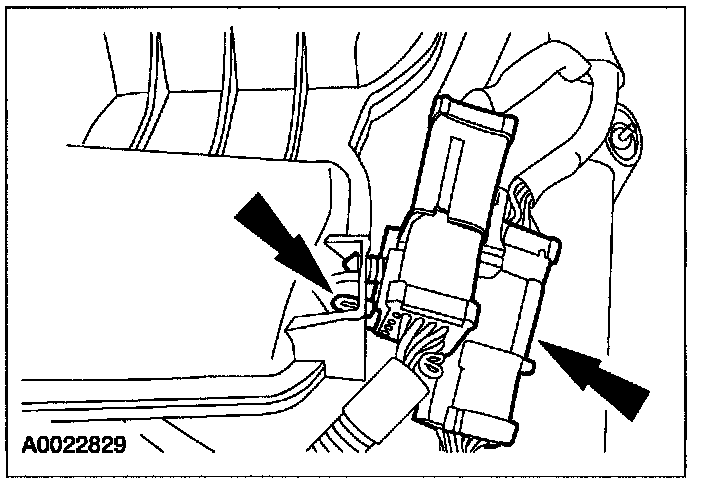 A0022829