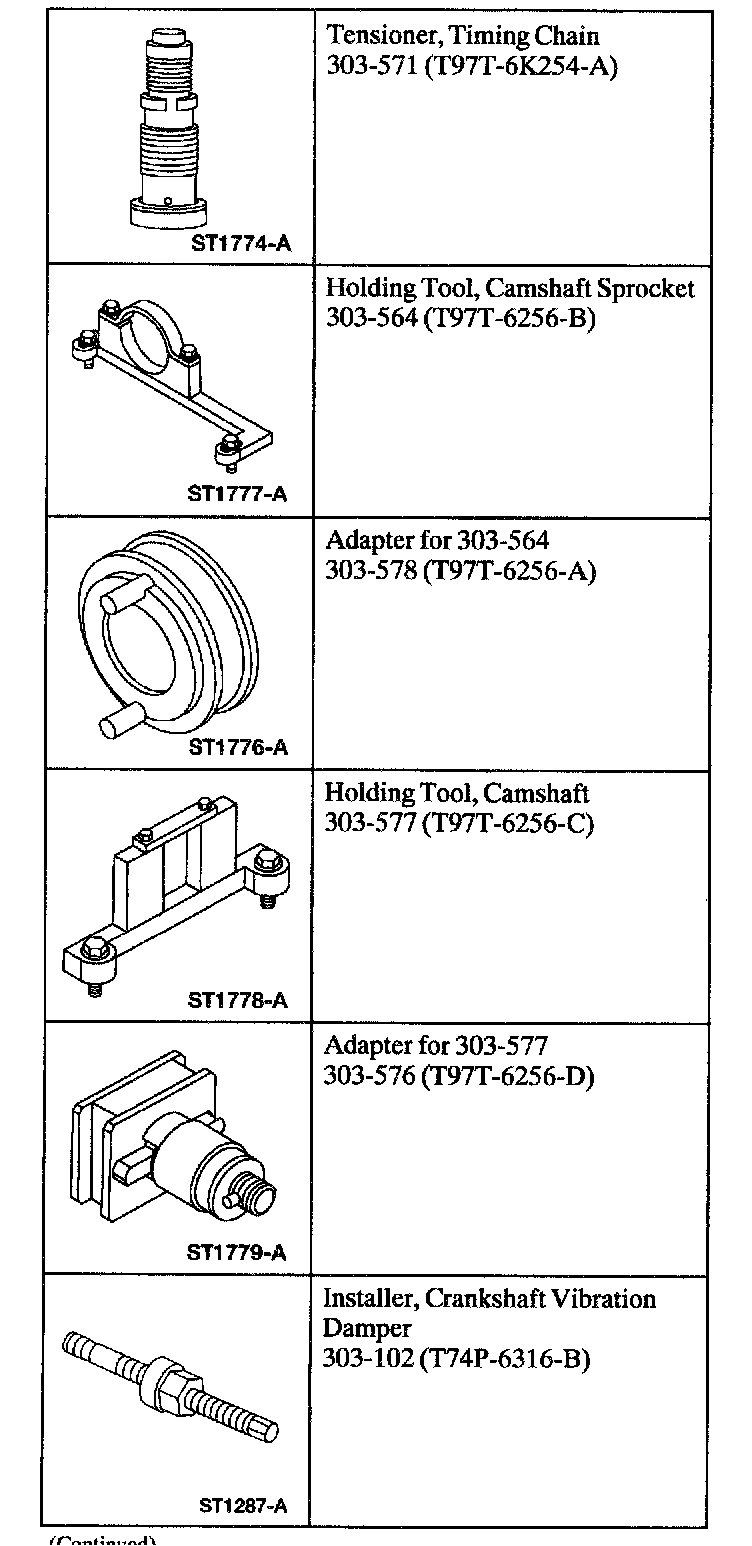 | | |
|---|---|
| ST1774-A | Tensioner, Timing Chain 303-571 (T97T-6K254-A) |
| ST1777-A | Holding Tool, Camshaft Sprocket 303-564 (T97T-6256-B) |
| ST1776-A | Adapter for 303-564 303-578 (T97T-6256-A) |
| ST1778-A | Holding Tool, Camshaft 303-577 (T97T-6256-C) |
| ST1779-A | Adapter for 303-577 303-576 (T97T-6256-D) |
| ST1287-A | Installer, Crankshaft Vibration Damper 303-102 (T74P-6316-B) |

(Continued)