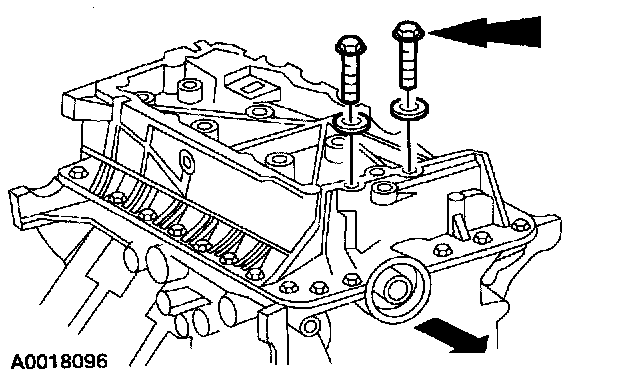 A0018096