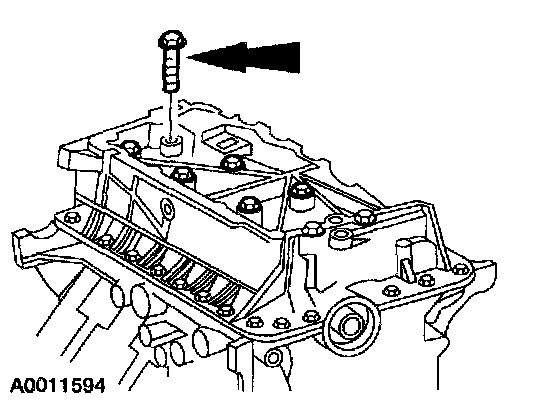 A0011594