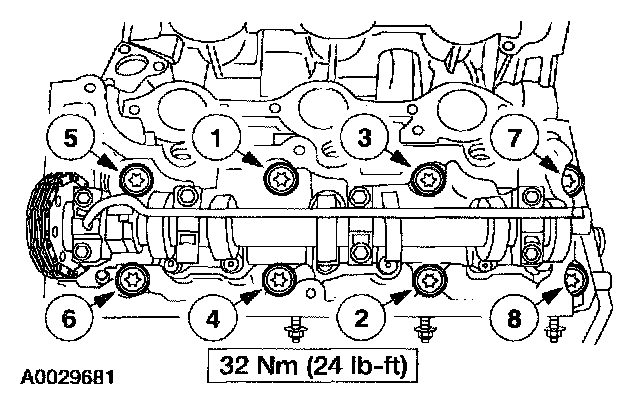 5
1
3
7
6
4
2
8
32 Nm (24 lb-ft)
A0029681