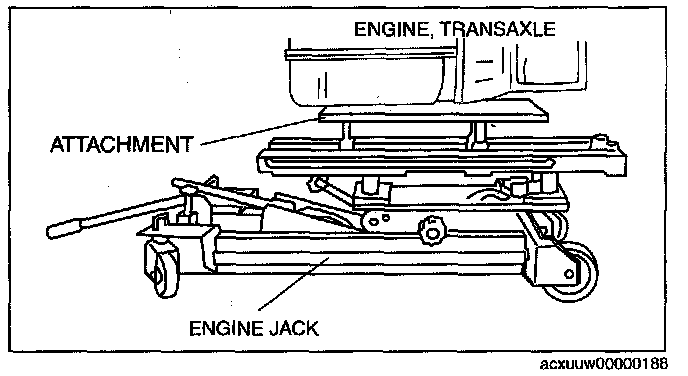 ENGINE, TRANSAXLE

ATTACHMENT

ENGINE JACK

acxuuw00000188