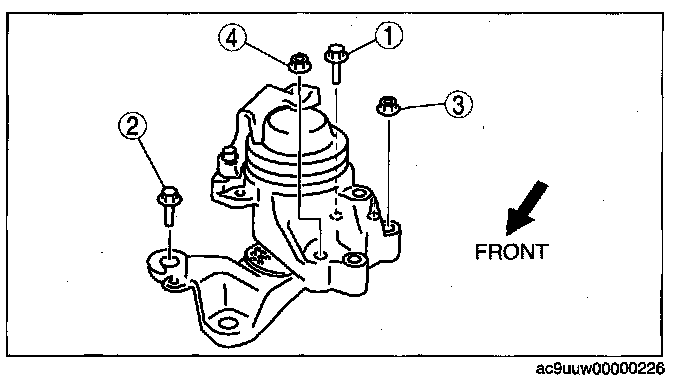 4
1
3
2
FRONT
ac9uuw00000226