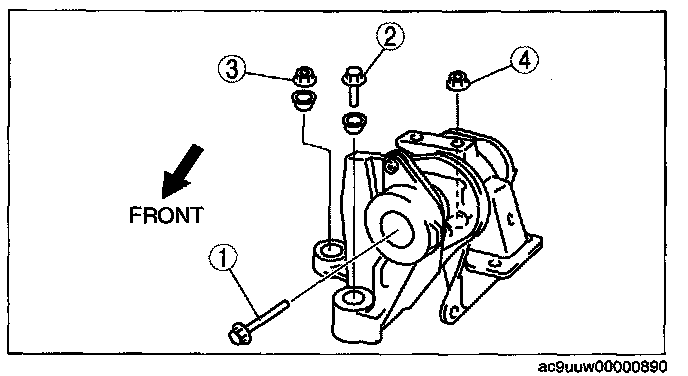 3
2
4
FRONT
1
ac9uuw00000890