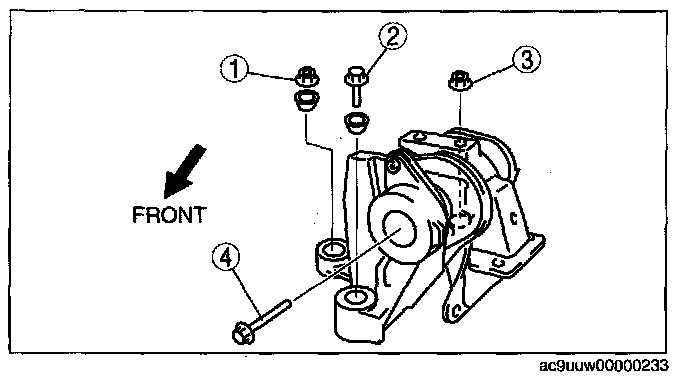 1
2
3
FRONT
4
ac9uuw00000233