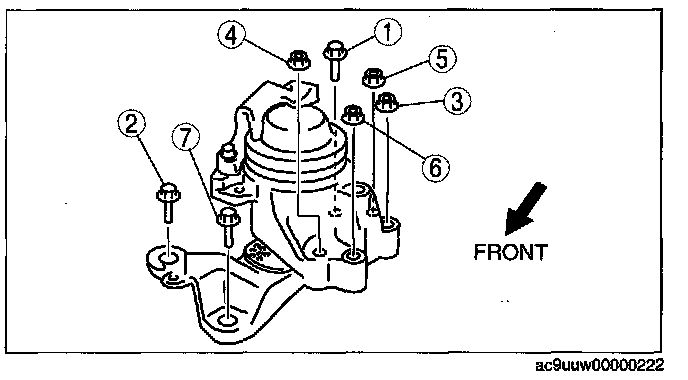 4
1
5
3
2
7
6
FRONT
ac9uuw00000222