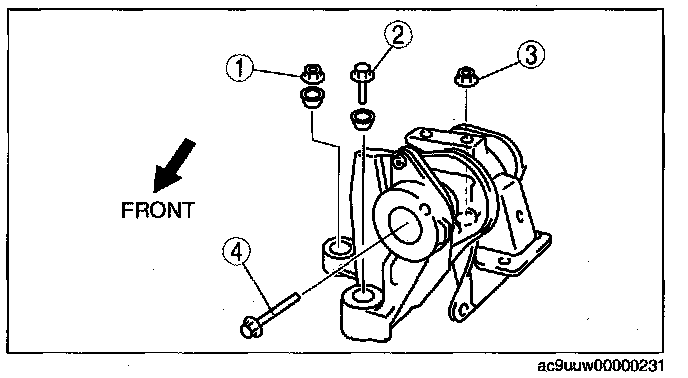 1
2
3
FRONT
4
ac9uuw00000231