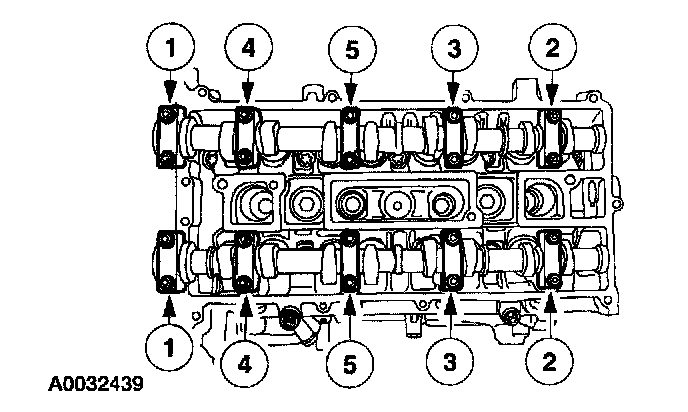 1
4
5
3
2
1
4
5
3
2
A0032439