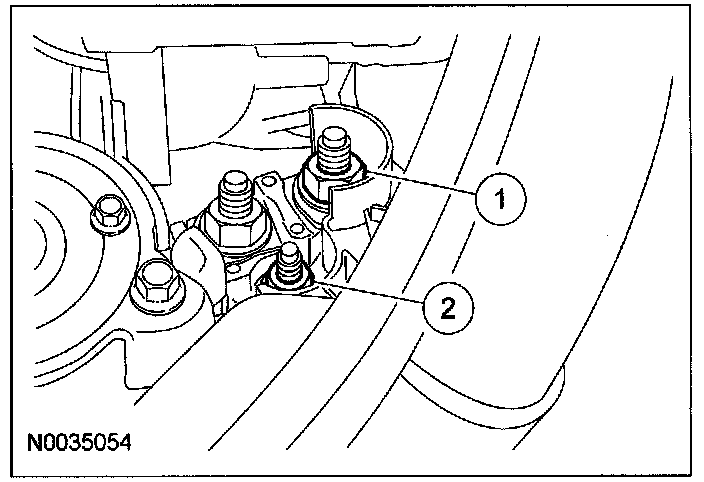 1
2
N0035054