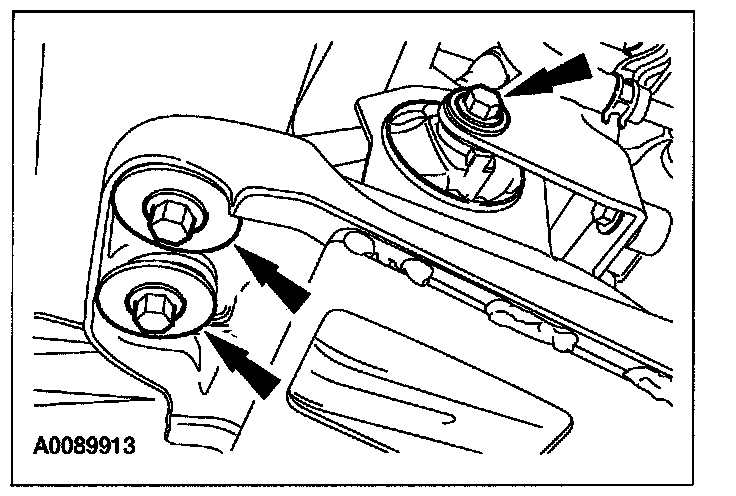 A0089913