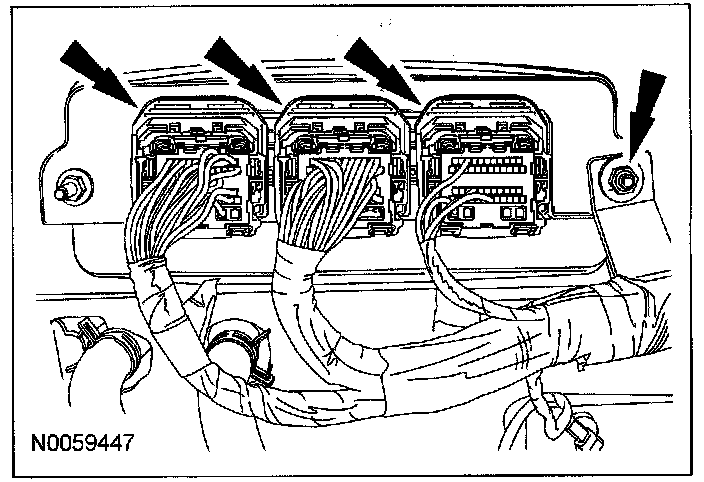 N0059447