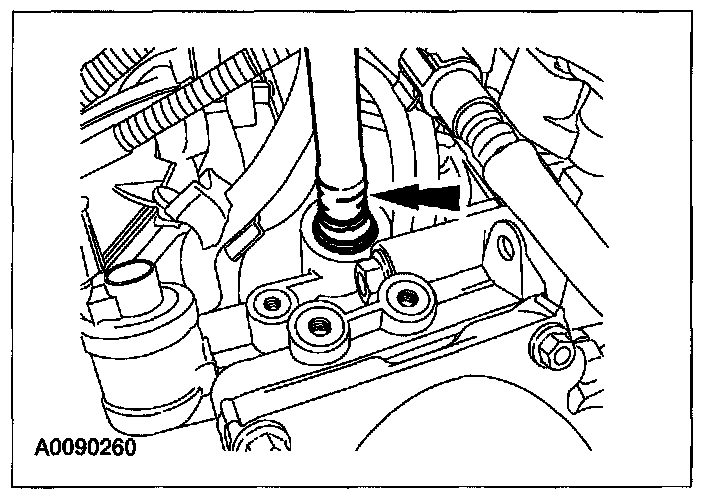 A0090260