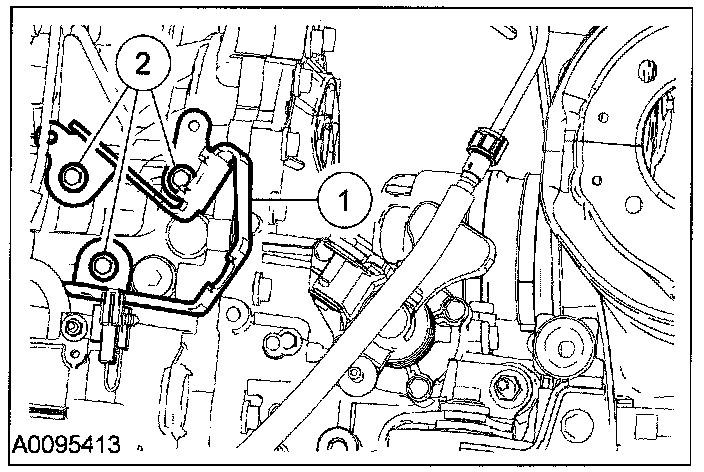 2
1
A0095413