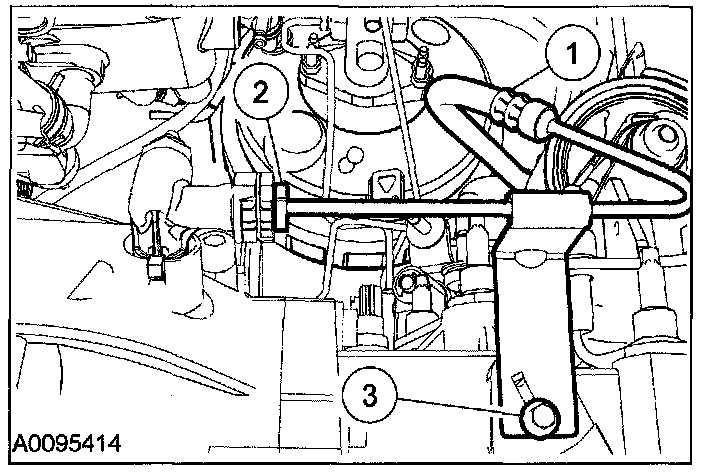 1
2
3
A0095414