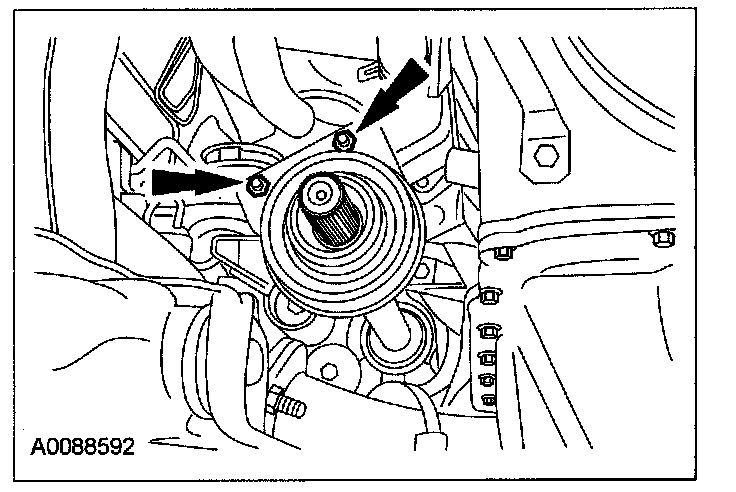 A0088592