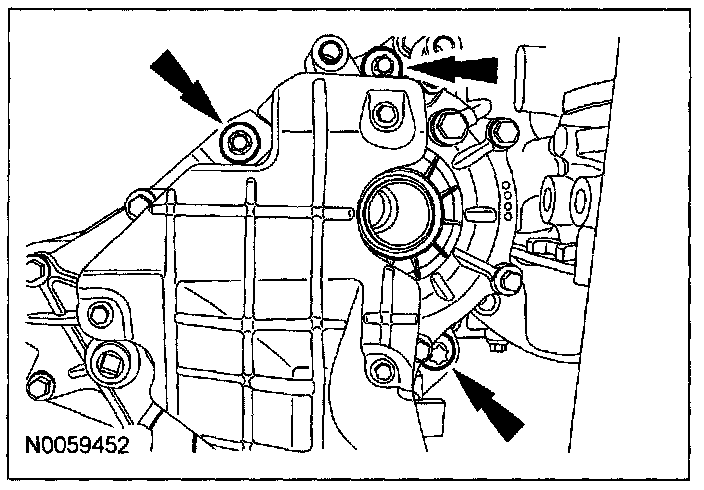 N0059452