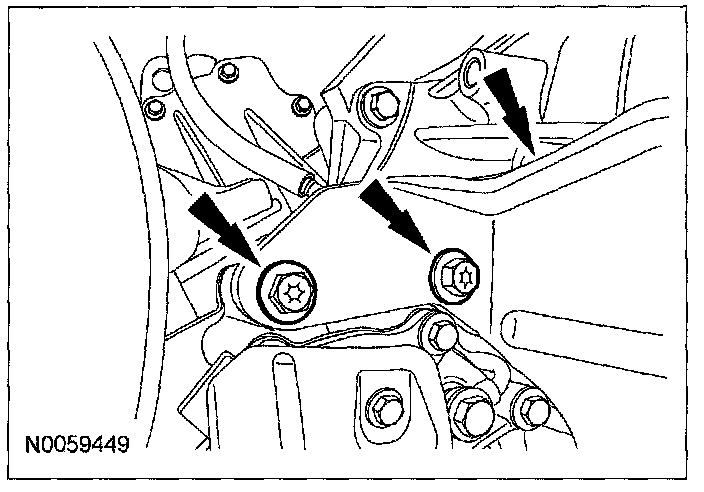 N0059449