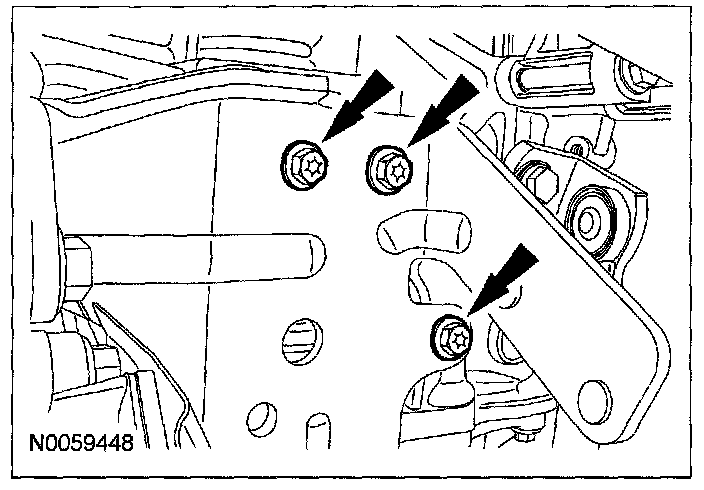 N0059448