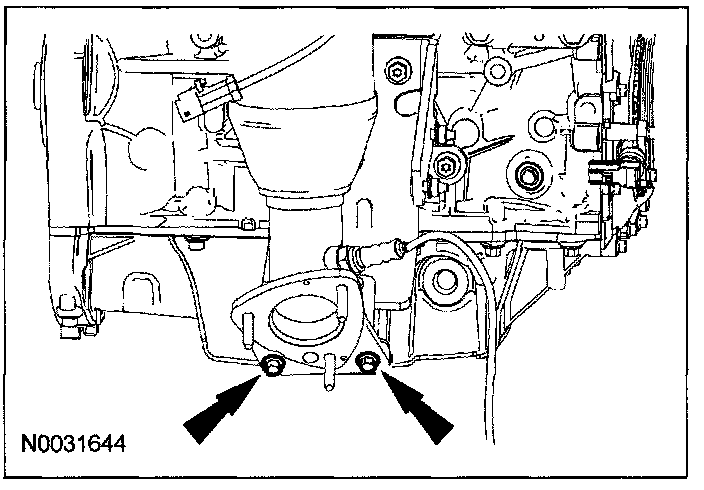 N0031644