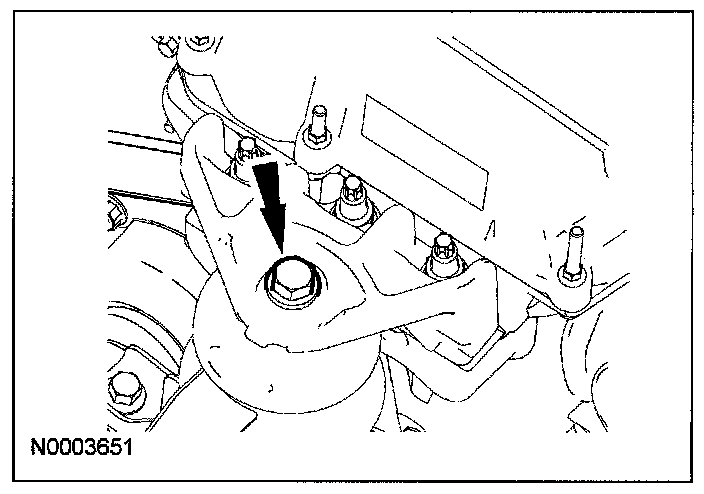 N0003651