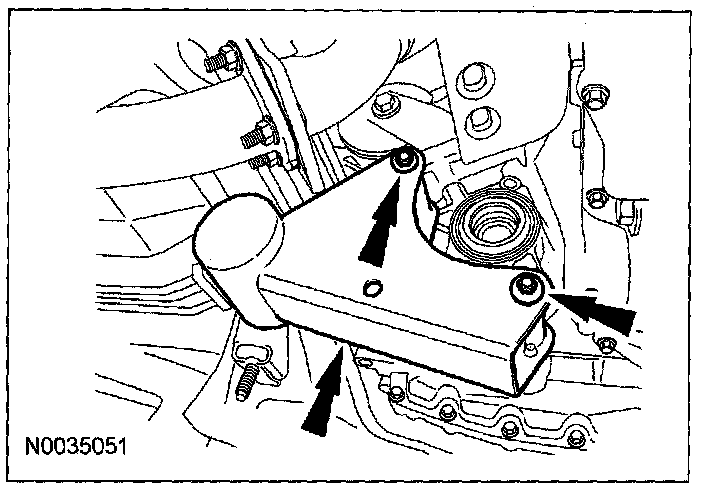 N0035051