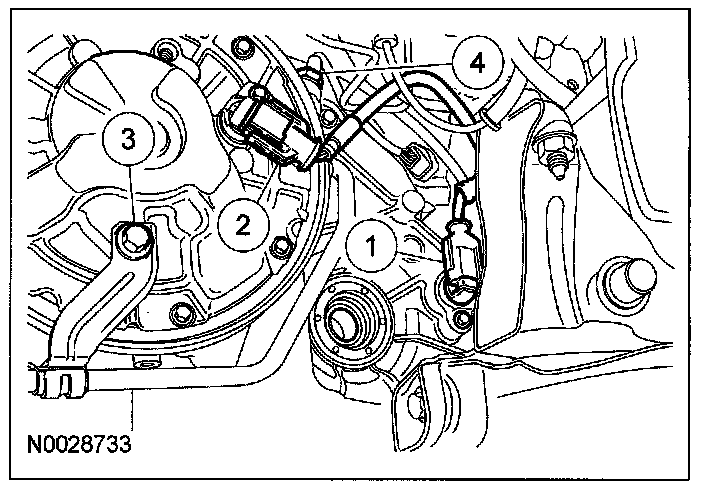 4
3
2
1
N0028733