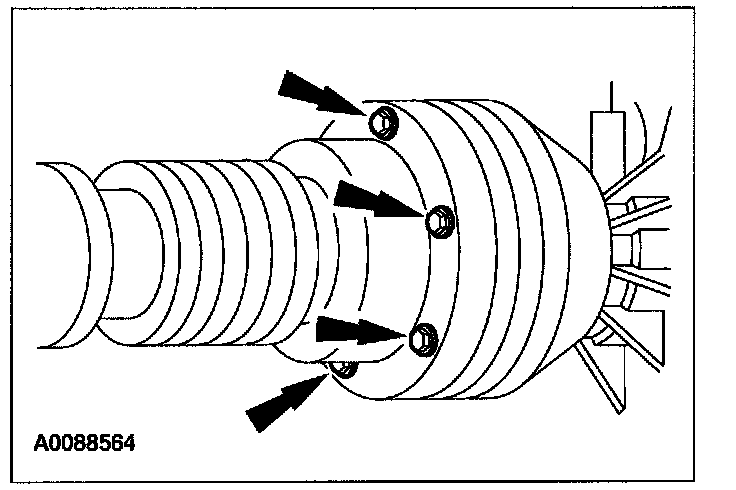 A0088564