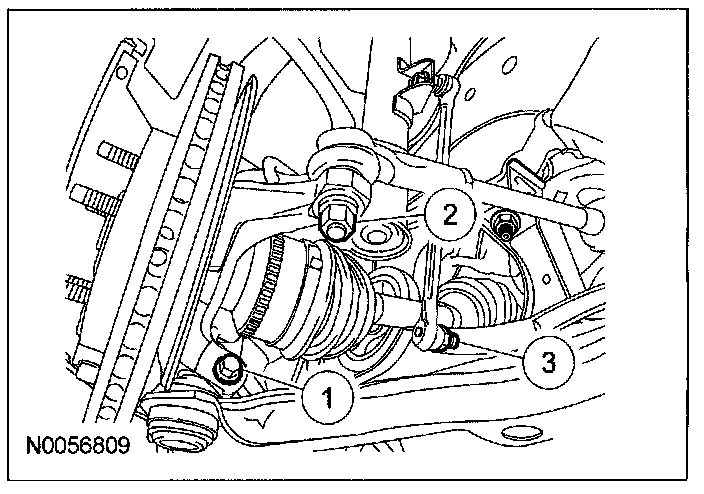 2
3
1
N0056809