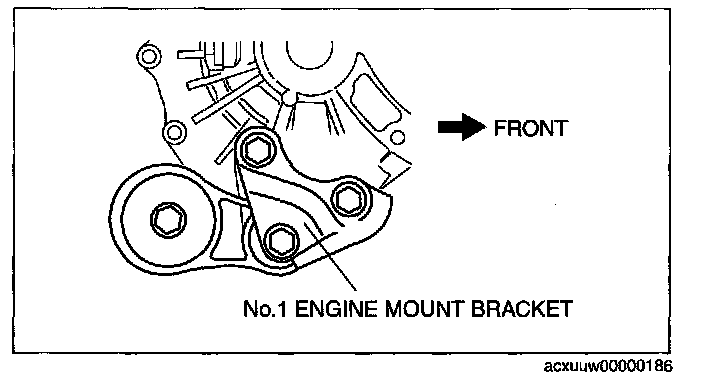 FRONT

No.1 ENGINE MOUNT BRACKET

acxuuw00000186