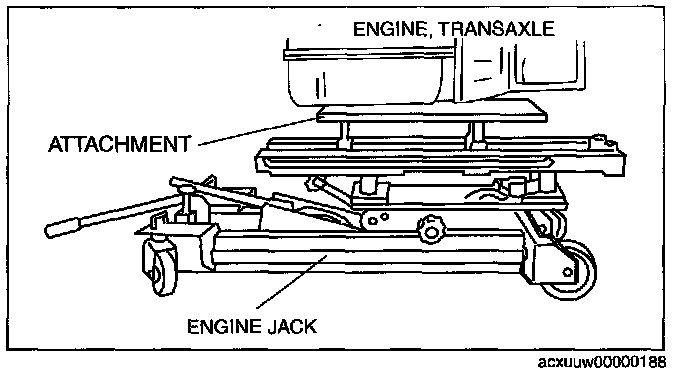 ENGINE, TRANSAXLE

ATTACHMENT

ENGINE JACK

acxuuw00000188