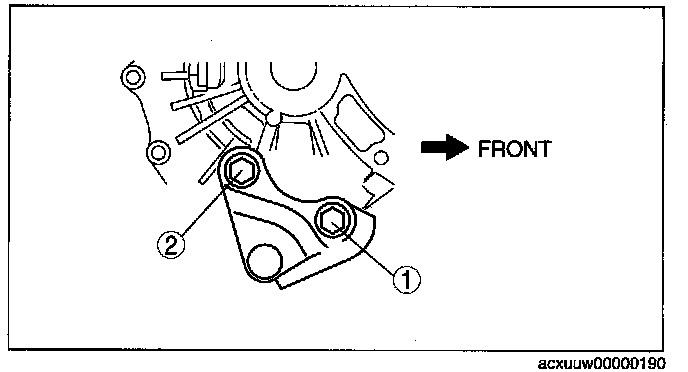 FRONT

2

1

acxuuw00000190